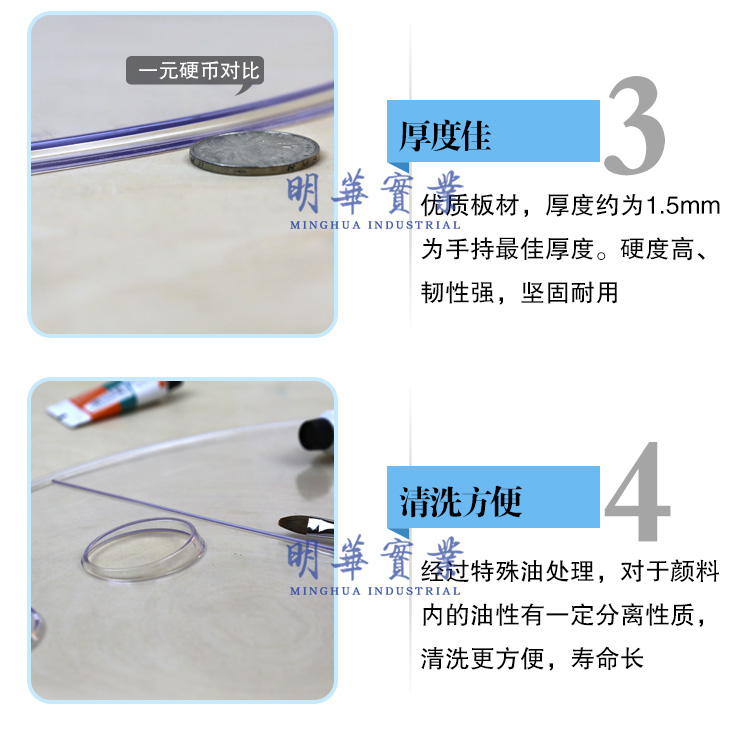 一元硬币对比

厚度佳 3

明華實業
MINGHUA INDUSTRIAL

优质板材，厚度约为1.5mm为手持最佳厚度。硬度高、韧性强，坚固耐用

清洗方便 4

明華實業
MINGHUA INDUSTRIAL

经过特殊油处理，对于颜料内的油性有一定分离性质，清洗更方便，寿命长